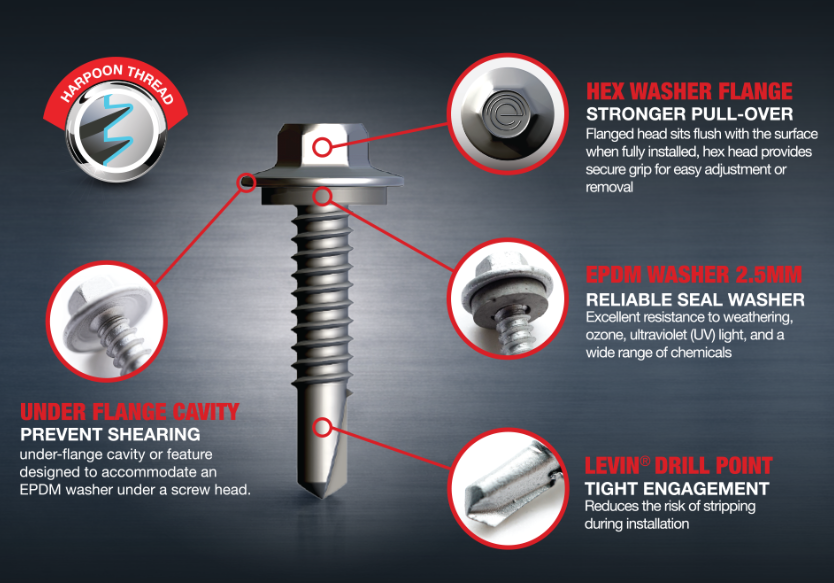 HARPOON THREAD

HEX WASHER FLANGE
STRONGER PULL-OVER
Flanged head sits flush with the surface when fully installed, hex head provides secure grip for easy adjustment or removal

EPDM WASHER 2.5MM
RELIABLE SEAL WASHER
Excellent resistance to weathering, ozone, ultraviolet (UV) light, and a wide range of chemicals

UNDER FLANGE CAVITY
PREVENT SHEARING
under-flange cavity or feature designed to accommodate an EPDM washer under a screw head.

LEVIN® DRILL POINT
TIGHT ENGAGEMENT
Reduces the risk of stripping during installation